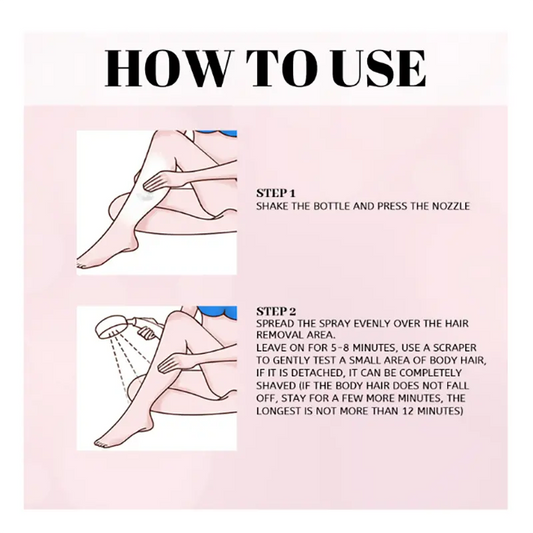 HOW TO USE

STEP 1
SHAKE THE BOTTLE AND PRESS THE NOZZLE

STEP 2
SPREAD THE SPRAY EVENLY OVER THE HAIR REMOVAL AREA.
LEAVE ON FOR 5-8 MINUTES, USE A SCRAPER TO GENTLY TEST A SMALL AREA OF BODY HAIR, IF IT IS DETACHED, IT CAN BE COMPLETELY SHAVED (IF THE BODY HAIR DOES NOT FALL OFF, STAY FOR A FEW MORE MINUTES, THE LONGEST IS NOT MORE THAN 12 MINUTES)